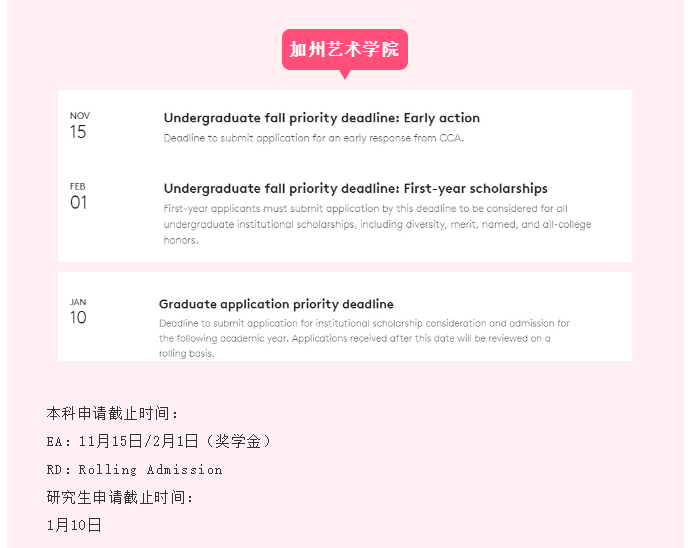 加州艺术学院

NOV
15

Undergraduate fall priority deadline: Early action

Deadline to submit application for an early response from CCA.

FEB
01

Undergraduate fall priority deadline: First-year scholarships

First-year applicants must submit application by this deadline to be considered for all undergraduate institutional scholarships, including diversity, merit, named, and all-college honors.

JAN
10

Graduate application priority deadline

Deadline to submit application for institutional scholarship consideration and admission for the following academic year. Applications received after this date will be reviewed on a rolling basis.

本科申请截止时间：

EA：11月15日/2月1日（奖学金）

RD：Rolling Admission

研究生申请截止时间：

1月10日